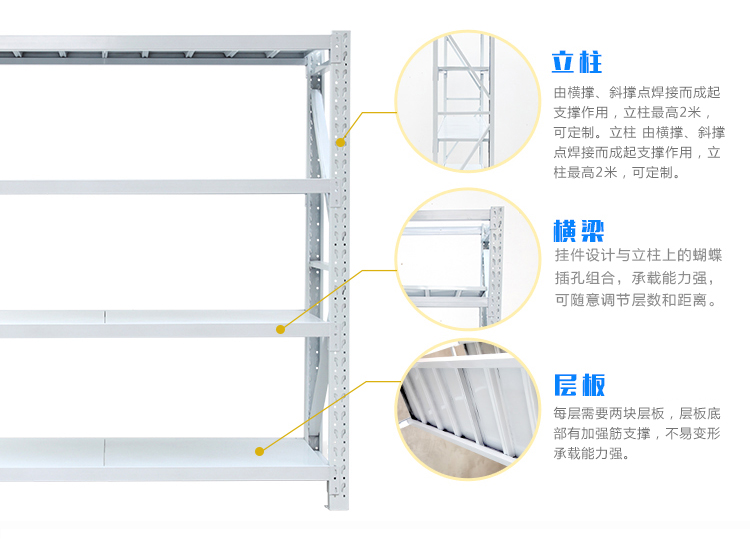 立柱

由横撑、斜撑点焊接而成起支撑作用，立柱最高2米，可定制。立柱 由横撑、斜撑点焊接而成起支撑作用，立柱最高2米，可定制。

横梁

挂件设计与立柱上的蝴蝶插孔组合，承载能力强，可随意调节层数和距离。

层板

每层需要两块层板，层板底部有加强筋支撑，不易变形承载能力强。